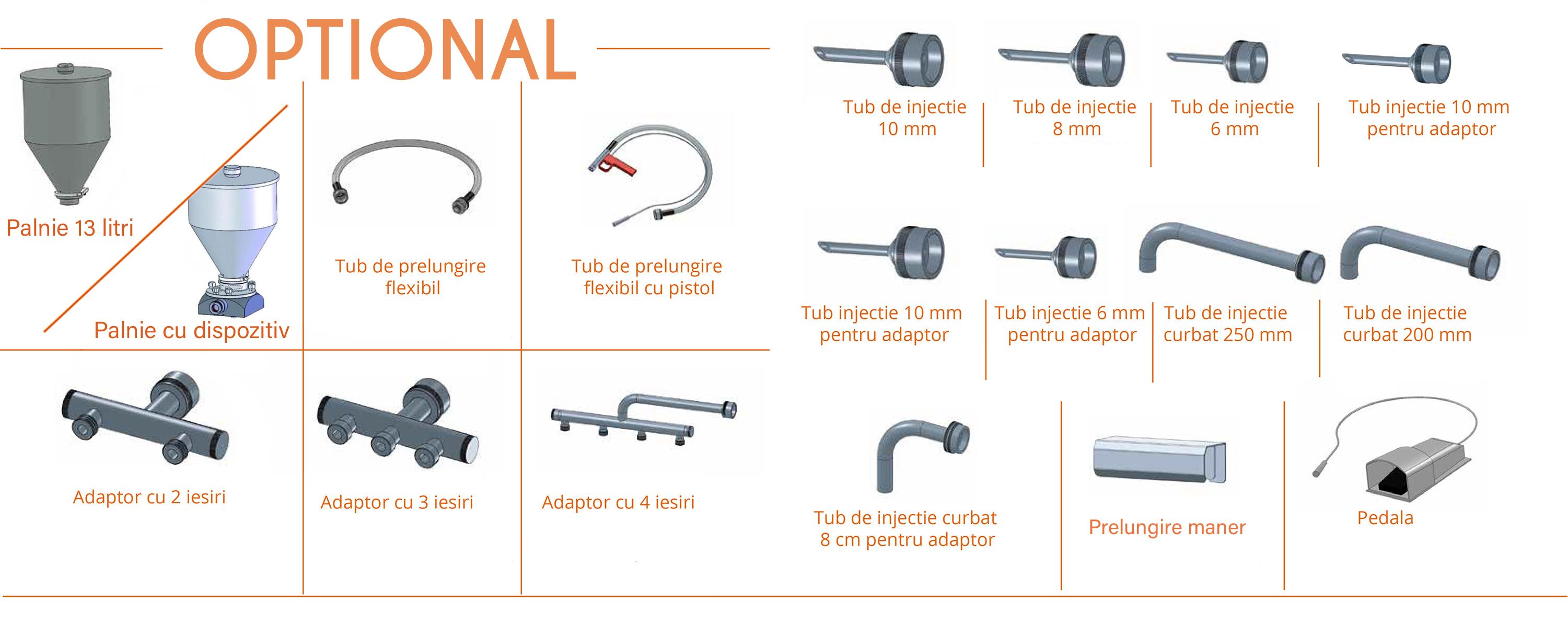 OPTIONAL

Palnie 13 litri

Palnie cu dispozitiv

Tub de prelungire flexibil

Tub de prelungire flexibil cu pistol

Adaptor cu 2 iesiri

Adaptor cu 3 iesiri

Adaptor cu 4 iesiri

Tub de injectie 10 mm

Tub de injectie 8 mm

Tub de injectie 6 mm

Tub injectie 10 mm pentru adaptor

Tub injectie 10 mm pentru adaptor

Tub injectie 6 mm pentru adaptor

Tub de injectie curbat 250 mm

Tub de injectie curbat 200 mm

Tub de injectie curbat 8 cm pentru adaptor

Prelungire maner

Pedala